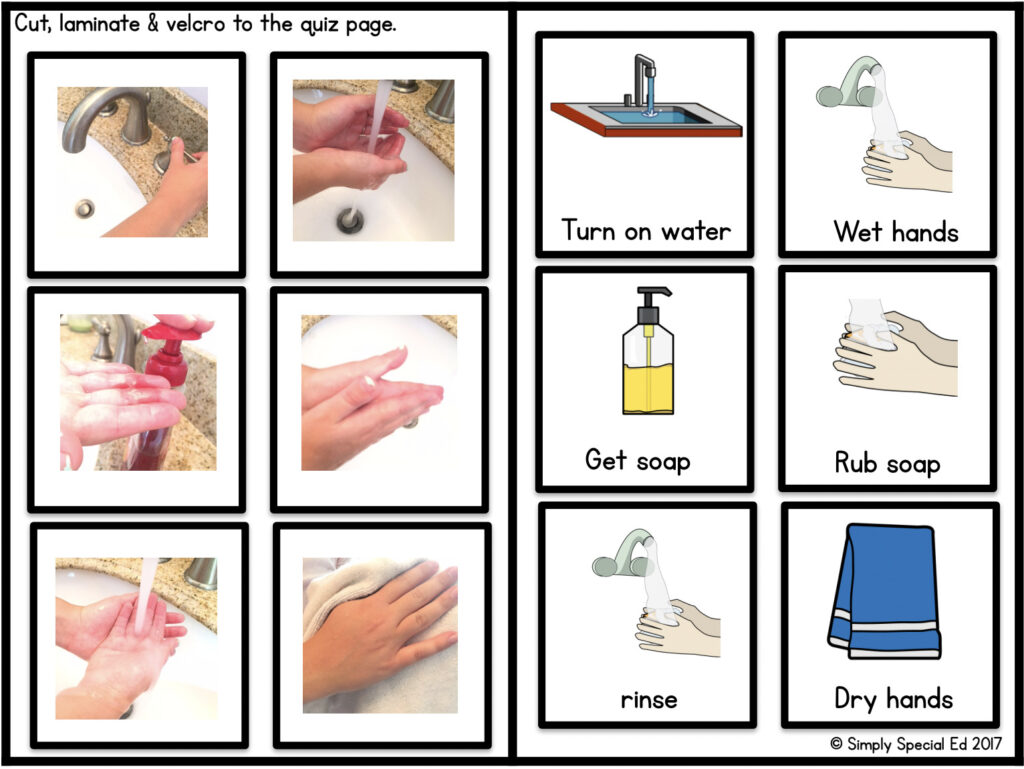 Cut, laminate & velcro to the quiz page.

Turn on water

Wet hands

Get soap

Rub soap

rinse

Dry hands

© Simply Special Ed 2017